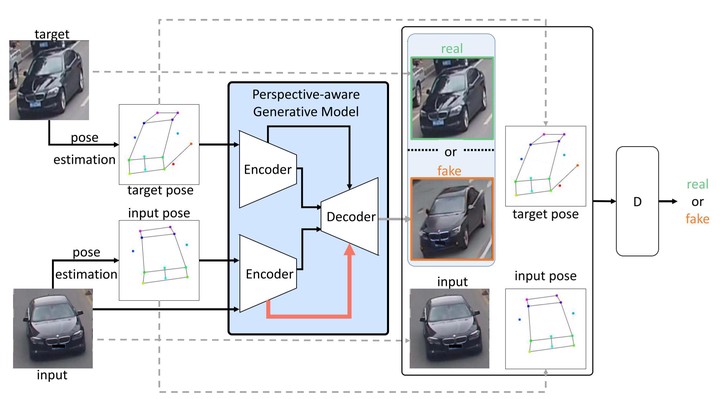 target

pose estimation

target pose

input pose

pose estimation

input

Perspective-aware Generative Model

Encoder

Encoder

Decoder

real

or

fake

input

target pose

input pose

D

real or fake